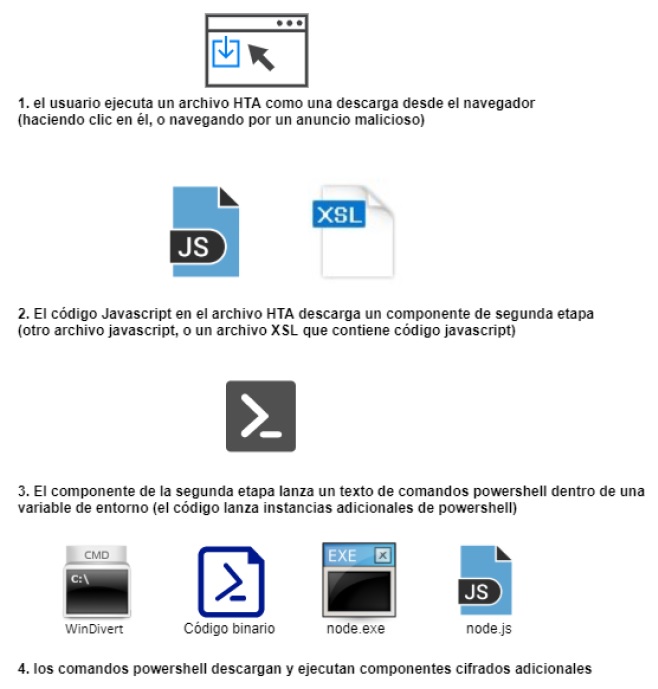 1. el usuario ejecuta un archivo HTA como una descarga desde el navegador (haciendo clic en él, o navegando por un anuncio malicioso)

JS

XSL

2. El código Javascript en el archivo HTA descarga un componente de segunda etapa (otro archivo javascript, o un archivo XSL que contiene código javascript)

3. El componente de la segunda etapa lanza un texto de comandos powershell dentro de una variable de entorno (el código lanza instancias adicionales de powershell)

CMD
C:\
WinDivert

Código binario

EXE
node.exe

JS
node.js

4. los comandos powershell descargan y ejecutan componentes cifrados adicionales